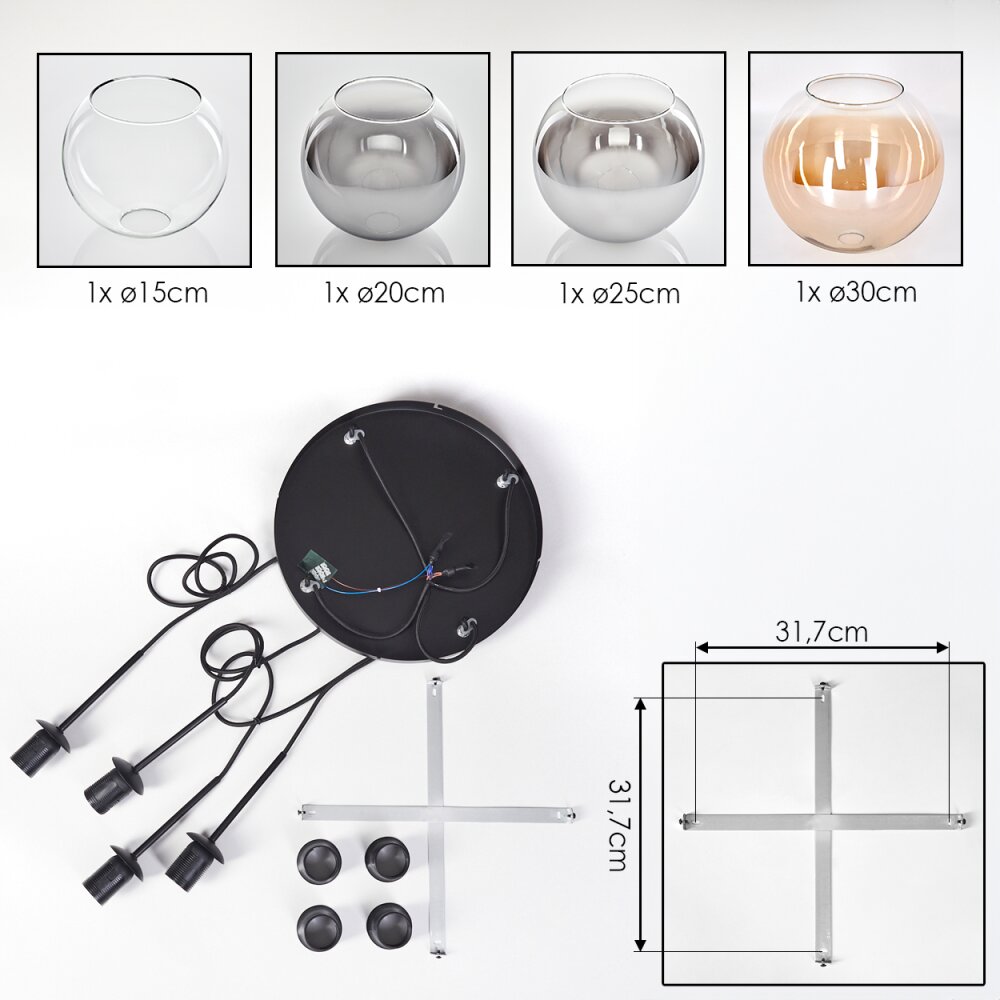 1x ø15cm

1x ø20cm

1x ø25cm

1x ø30cm

31,7cm

31,7cm